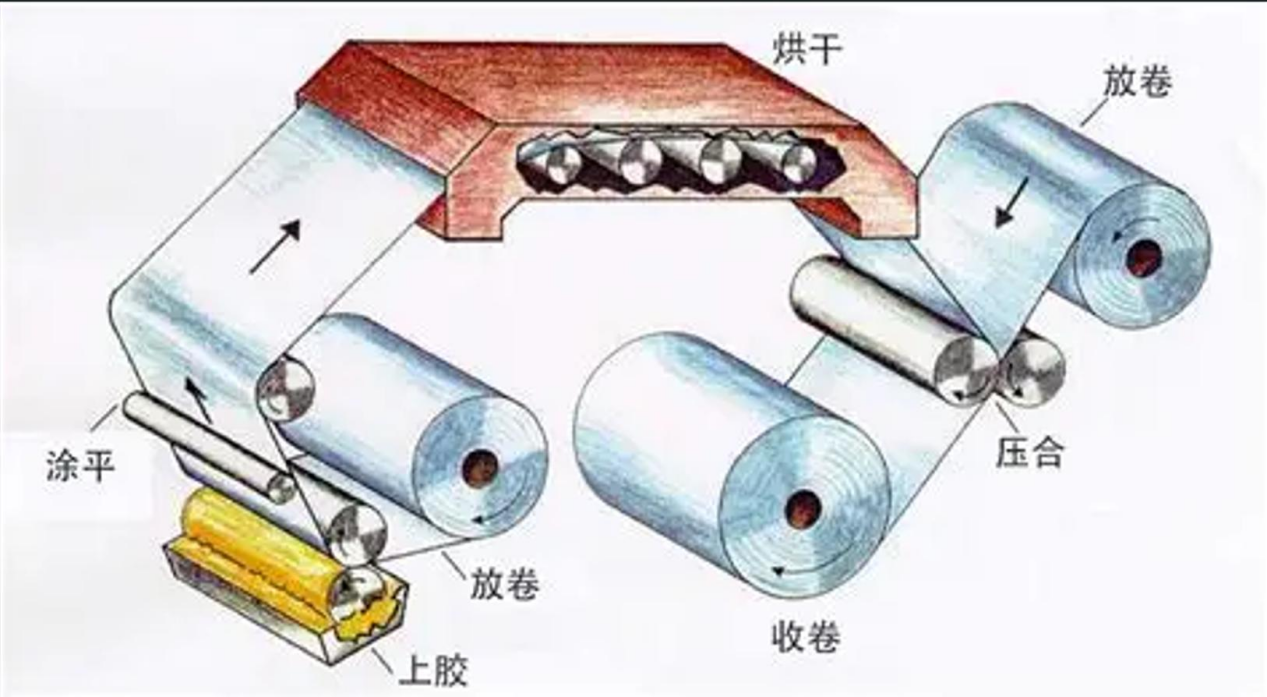 烘干

放卷

涂平

压合

放卷

收卷

上胶